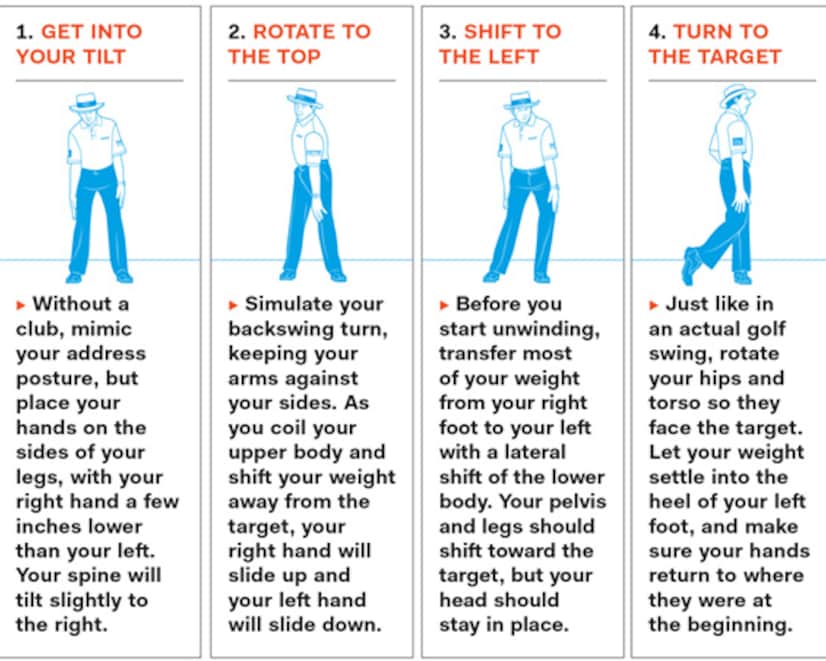 1. GET INTO YOUR TILT

▸ Without a club, mimic your address posture, but place your hands on the sides of your legs, with your right hand a few inches lower than your left. Your spine will tilt slightly to the right.

2. ROTATE TO THE TOP

▸ Simulate your backswing turn, keeping your arms against your sides. As you coil your upper body and shift your weight away from the target, your right hand will slide up and your left hand will slide down.

3. SHIFT TO THE LEFT

▸ Before you start unwinding, transfer most of your weight from your right foot to your left with a lateral shift of the lower body. Your pelvis and legs should shift toward the target, but your head should stay in place.

4. TURN TO THE TARGET

▸ Just like in an actual golf swing, rotate your hips and torso so they face the target. Let your weight settle into the heel of your left foot, and make sure your hands return to where they were at the beginning.