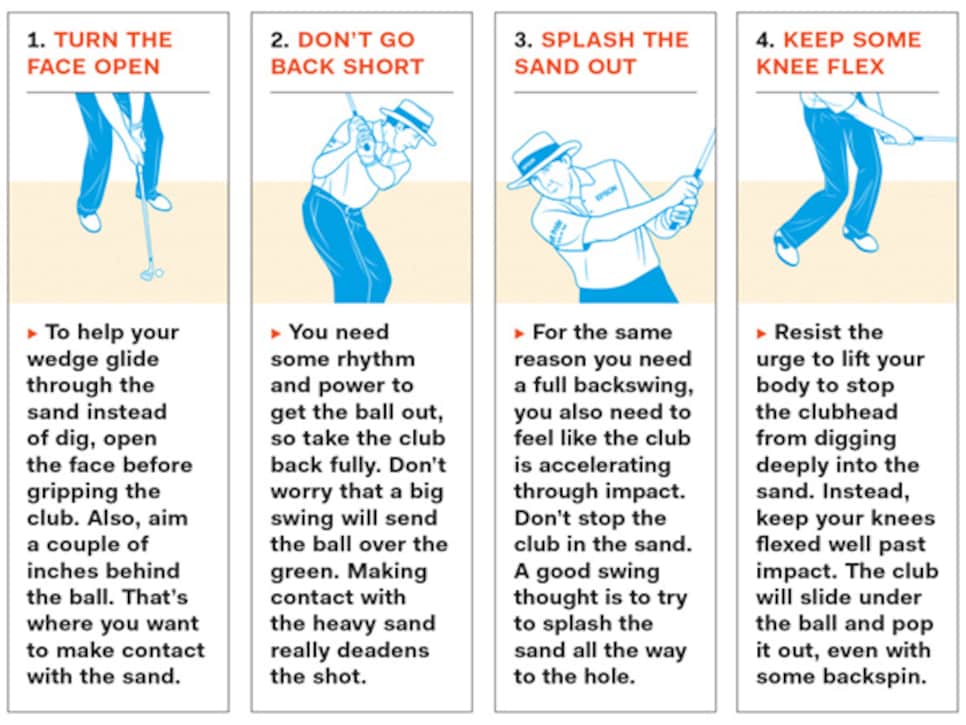 1. TURN THE FACE OPEN

▸ To help your wedge glide through the sand instead of dig, open the face before gripping the club. Also, aim a couple of inches behind the ball. That's where you want to make contact with the sand.

2. DON'T GO BACK SHORT

▸ You need some rhythm and power to get the ball out, so take the club back fully. Don't worry that a big swing will send the ball over the green. Making contact with the heavy sand really deadens the shot.

3. SPLASH THE SAND OUT

EPSON

▸ For the same reason you need a full backswing, you also need to feel like the club is accelerating through impact. Don't stop the club in the sand. A good swing thought is to try to splash the sand all the way to the hole.

4. KEEP SOME KNEE FLEX

▸ Resist the urge to lift your body to stop the clubhead from digging deeply into the sand. Instead, keep your knees flexed well past impact. The club will slide under the ball and pop it out, even with some backspin.