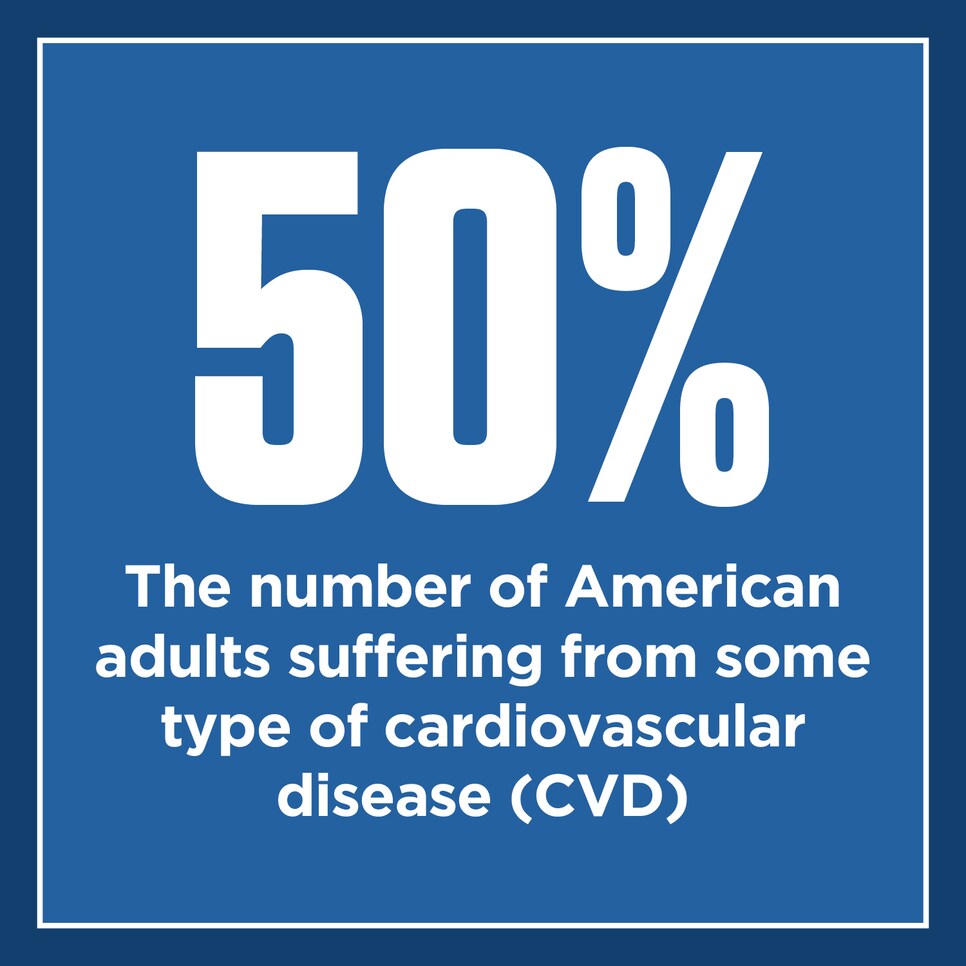 50%

The number of American adults suffering from some type of cardiovascular disease (CVD)