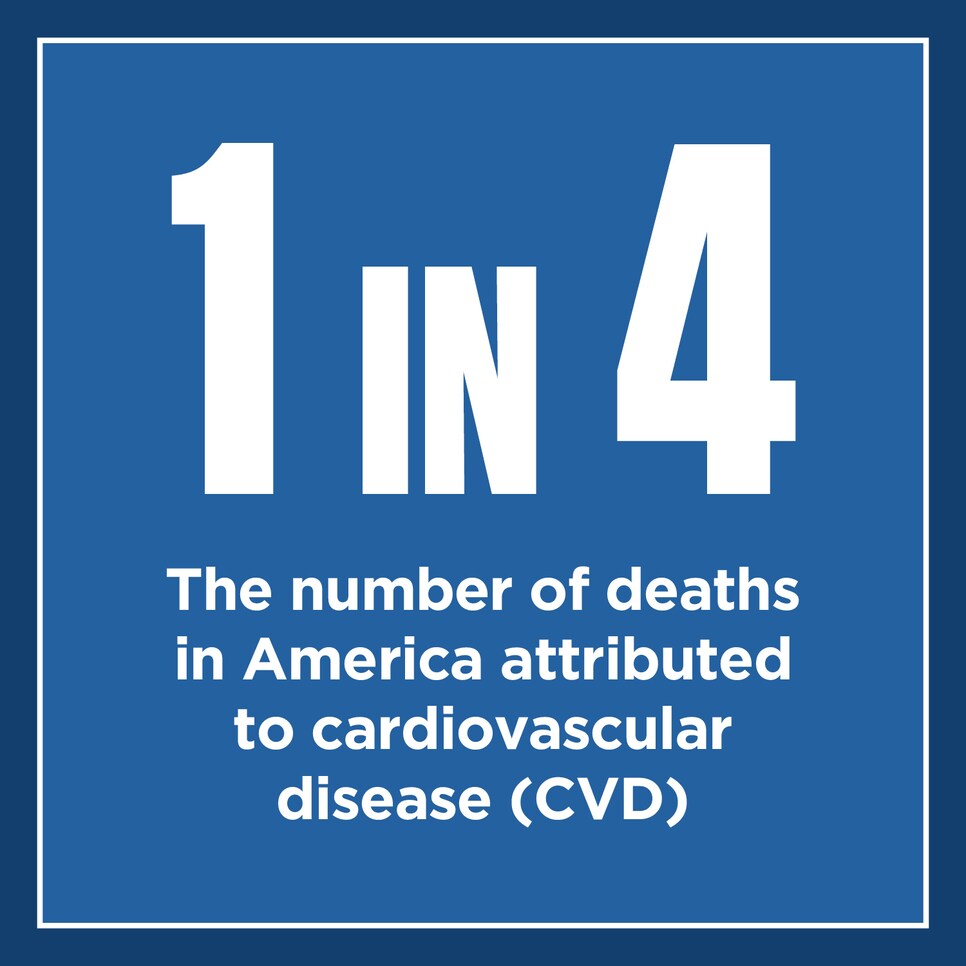 1 IN 4

The number of deaths in America attributed to cardiovascular disease (CVD)