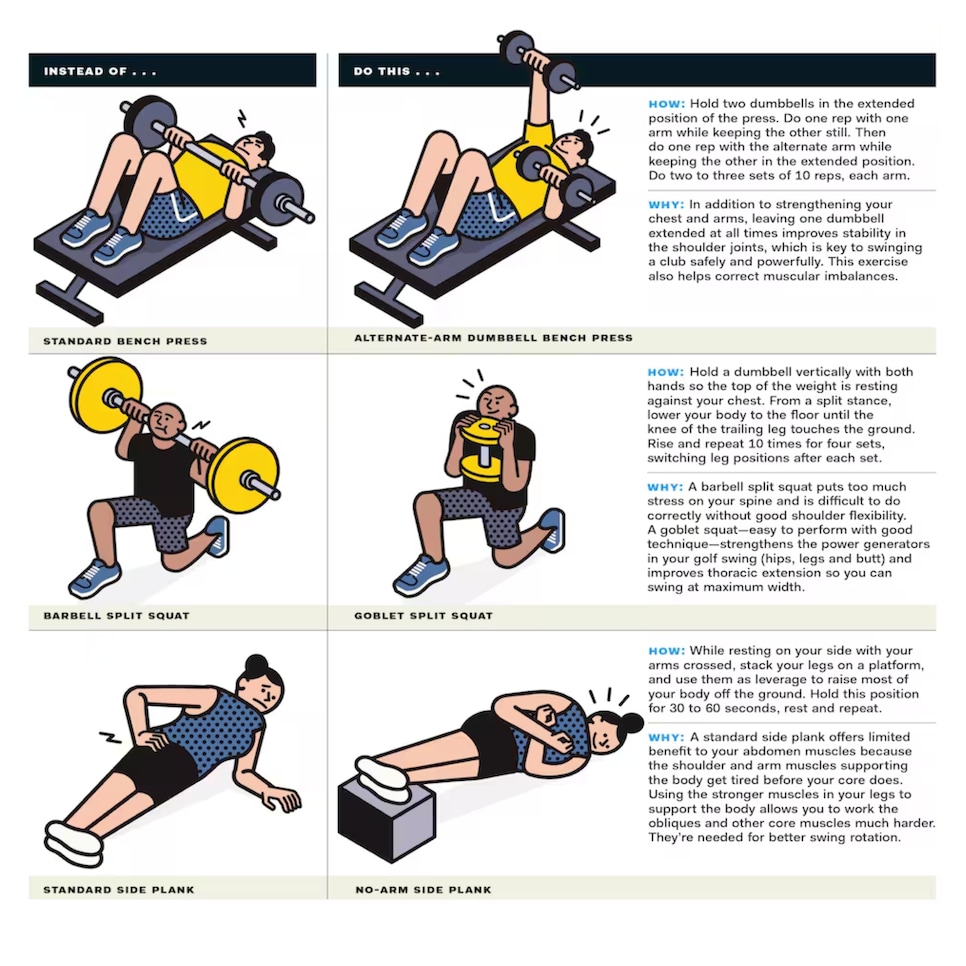 INSTEAD OF . . .

DO THIS . . .

HOW: Hold two dumbbells in the extended position of the press. Do one rep with one arm while keeping the other still. Then do one rep with the alternate arm while keeping the other in the extended position. Do two to three sets of 10 reps, each arm.

WHY: In addition to strengthening your chest and arms, leaving one dumbbell extended at all times improves stability in the shoulder joints, which is key to swinging a club safely and powerfully. This exercise also helps correct muscular imbalances.

STANDARD BENCH PRESS

ALTERNATE-ARM DUMBBELL BENCH PRESS

HOW: Hold a dumbbell vertically with both hands so the top of the weight is resting against your chest. From a split stance, lower your body to the floor until the knee of the trailing leg touches the ground. Rise and repeat 10 times for four sets, switching leg positions after each set.

WHY: A barbell split squat puts too much stress on your spine and is difficult to do correctly without good shoulder flexibility. A goblet squat—easy to perform with good technique—strengthens the power generators in your golf swing (hips, legs and butt) and improves thoracic extension so you can swing at maximum width.

BARBELL SPLIT SQUAT

GOBLET SPLIT SQUAT

HOW: While resting on your side with your arms crossed, stack your legs on a platform, and use them as leverage to raise most of your body off the ground. Hold this position for 30 to 60 seconds, rest and repeat.

WHY: A standard side plank offers limited benefit to your abdomen muscles because the shoulder and arm muscles supporting the body get tired before your core does. Using the stronger muscles in your legs to support the body allows you to work the obliques and other core muscles much harder. They're needed for better swing rotation.

STANDARD SIDE PLANK

NO-ARM SIDE PLANK